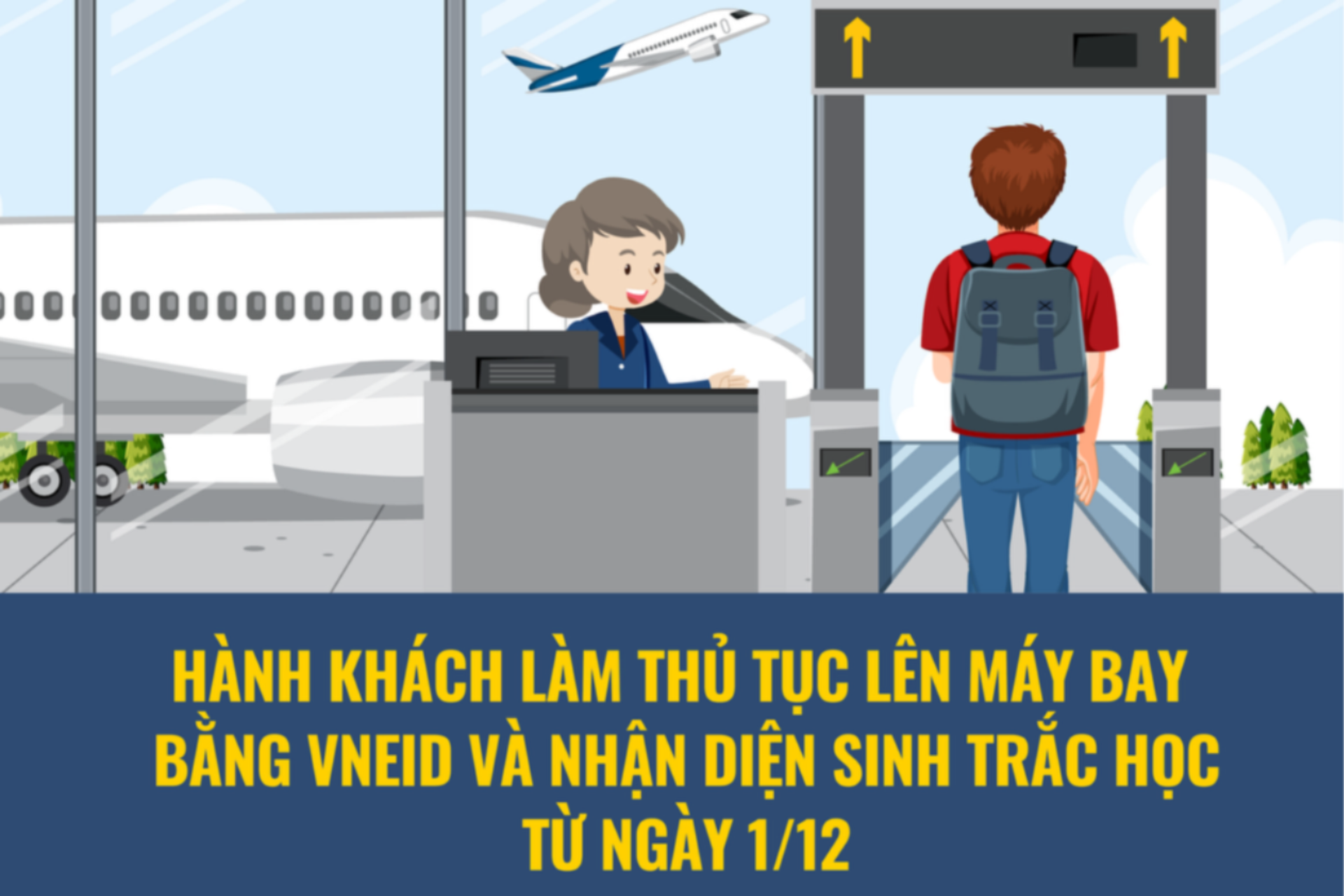 HÀNH KHÁCH LÀM THỦ TỤC LÊN MÁY BAY BẰNG VNEID VÀ NHẬN DIỆN SINH TRẮC HỌC TỪ NGÀY 1/12