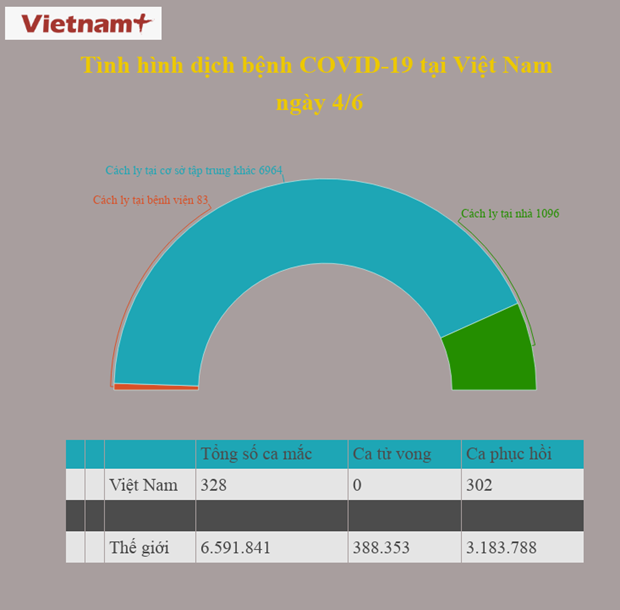 Vietnam+

Tình hình dịch bệnh COVID-19 tại Việt Nam ngày 4/6

Cách ly tại cơ sở tập trung khác 6964

Cách ly tại bệnh viện 83

Cách ly tại nhà 1096

| | | | Tổng số ca mắc | Ca tử vong | Ca phục hồi |
|---|---|---|---|---|---|
| | | Việt Nam | 328 | 0 | 302 |
| | | | | | |
| | | Thế giới | 6.591.841 | 388.353 | 3.183.788 |