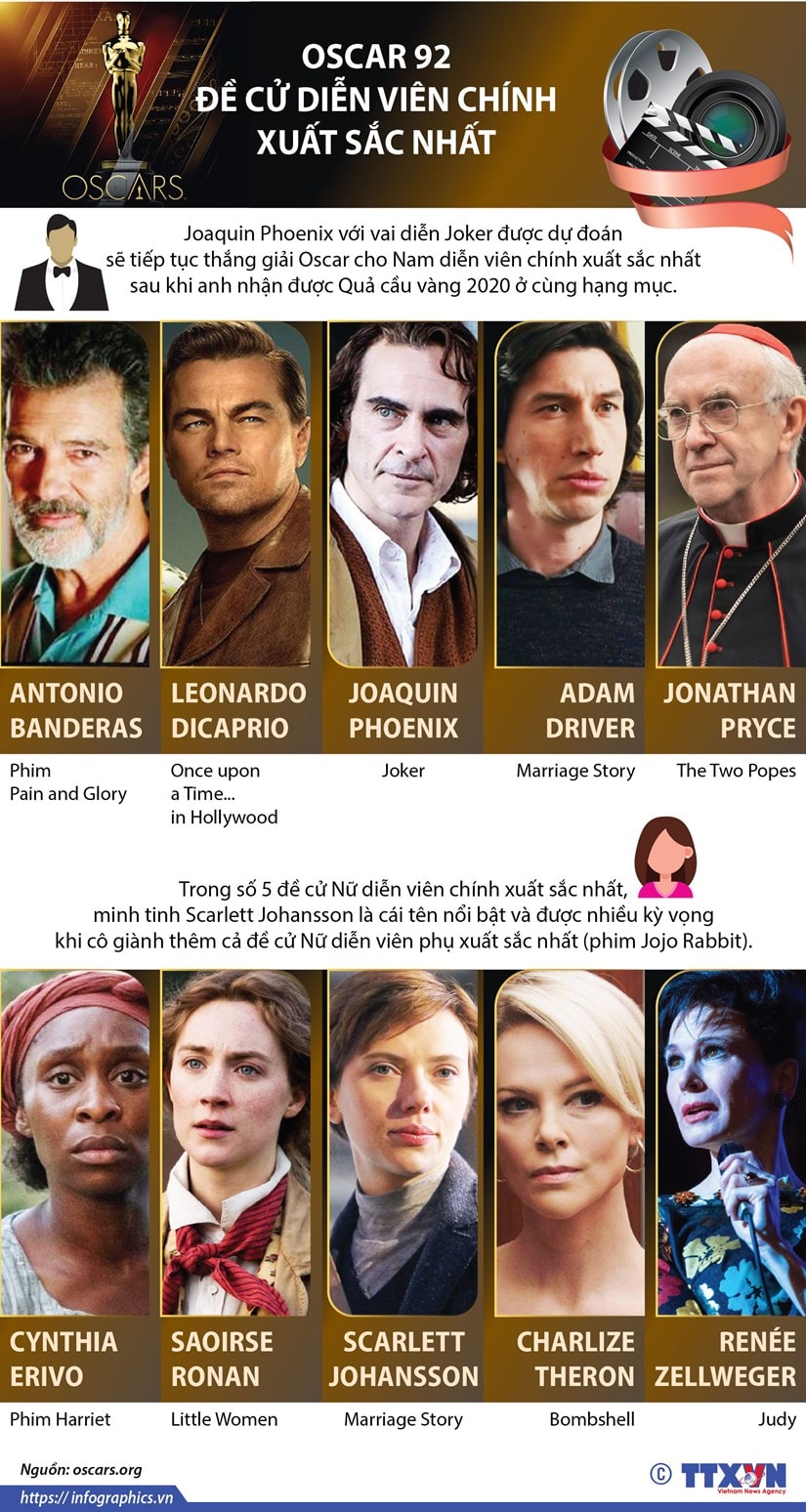 OSCARS

OSCAR 92
ĐỀ CỬ DIỄN VIÊN CHÍNH XUẤT SẮC NHẤT

Joaquin Phoenix với vai diễn Joker được dự đoán sẽ tiếp tục thắng giải Oscar cho Nam diễn viên chính xuất sắc nhất sau khi anh nhận được Quả cầu vàng 2020 ở cùng hạng mục.

ANTONIO BANDERAS
Phim Pain and Glory

LEONARDO DICAPRIO
Once upon a Time... in Hollywood

JOAQUIN PHOENIX
Joker

ADAM DRIVER
Marriage Story

JONATHAN PRYCE
The Two Popes

Trong số 5 đề cử Nữ diễn viên chính xuất sắc nhất, minh tinh Scarlett Johansson là cái tên nổi bật và được nhiều kỳ vọng khi cô giành thêm cả đề cử Nữ diễn viên phụ xuất sắc nhất (phim Jojo Rabbit).

CYNTHIA ERIVO
Phim Harriet

SAOIRSE RONAN
Little Women

SCARLETT JOHANSSON
Marriage Story

CHARLIZE THERON
Bombshell

RENÉE ZELLWEGER
Judy

Nguồn: oscars.org
https://infographics.vn
© TTXVN Vietnam News Agency